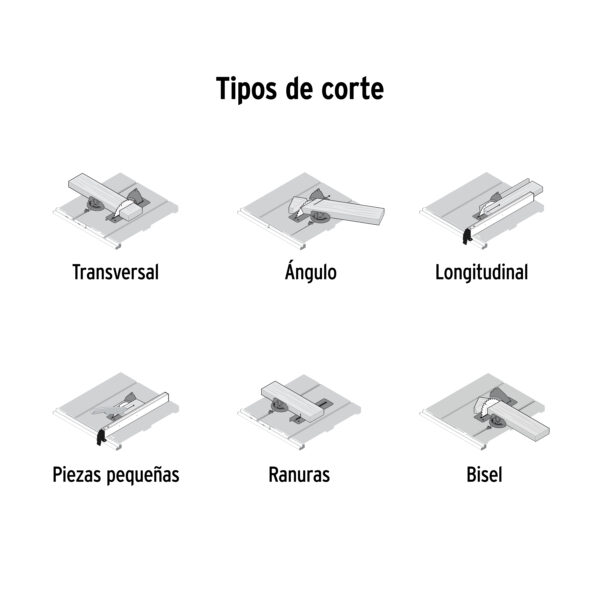 Tipos de corte

Transversal

Ángulo

Longitudinal

Piezas pequeñas

Ranuras

Bisel